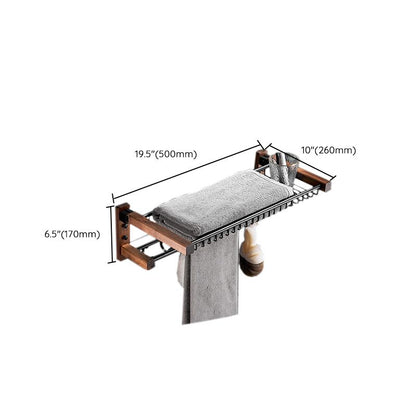 19.5"(500mm)

10"(260mm)

6.5"(170mm)