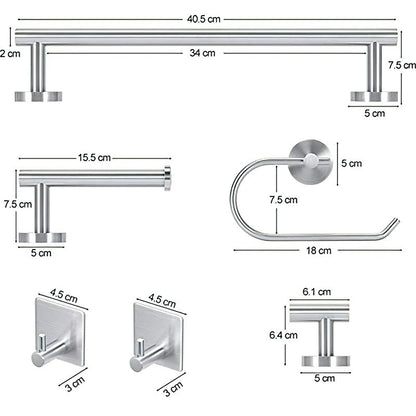 40.5 cm
2 cm
34 cm
7.5 cm
5 cm

15.5 cm
7.5 cm
5 cm

5 cm
7.5 cm
18 cm

4.5 cm
3 cm

4.5 cm
3 cm

6.1 cm
6.4 cm
5 cm