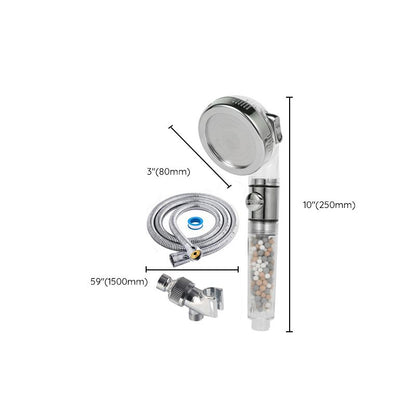 3"(80mm)

10"(250mm)

59"(1500mm)