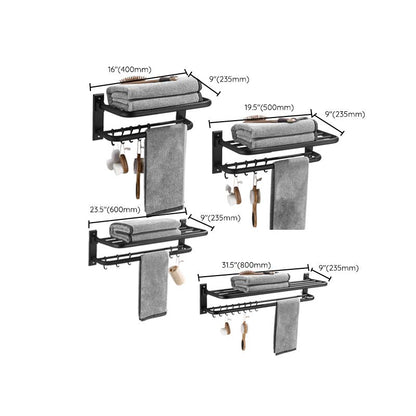 16"(400mm)
9"(235mm)
19.5"(500mm)
9"(235mm)
23.5"(600mm)
9"(235mm)
31.5"(800mm)
9"(235mm)