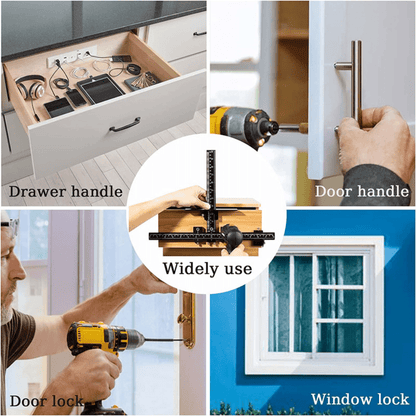 Drawer handle

Door handle

Widely use

Door lock

Window lock