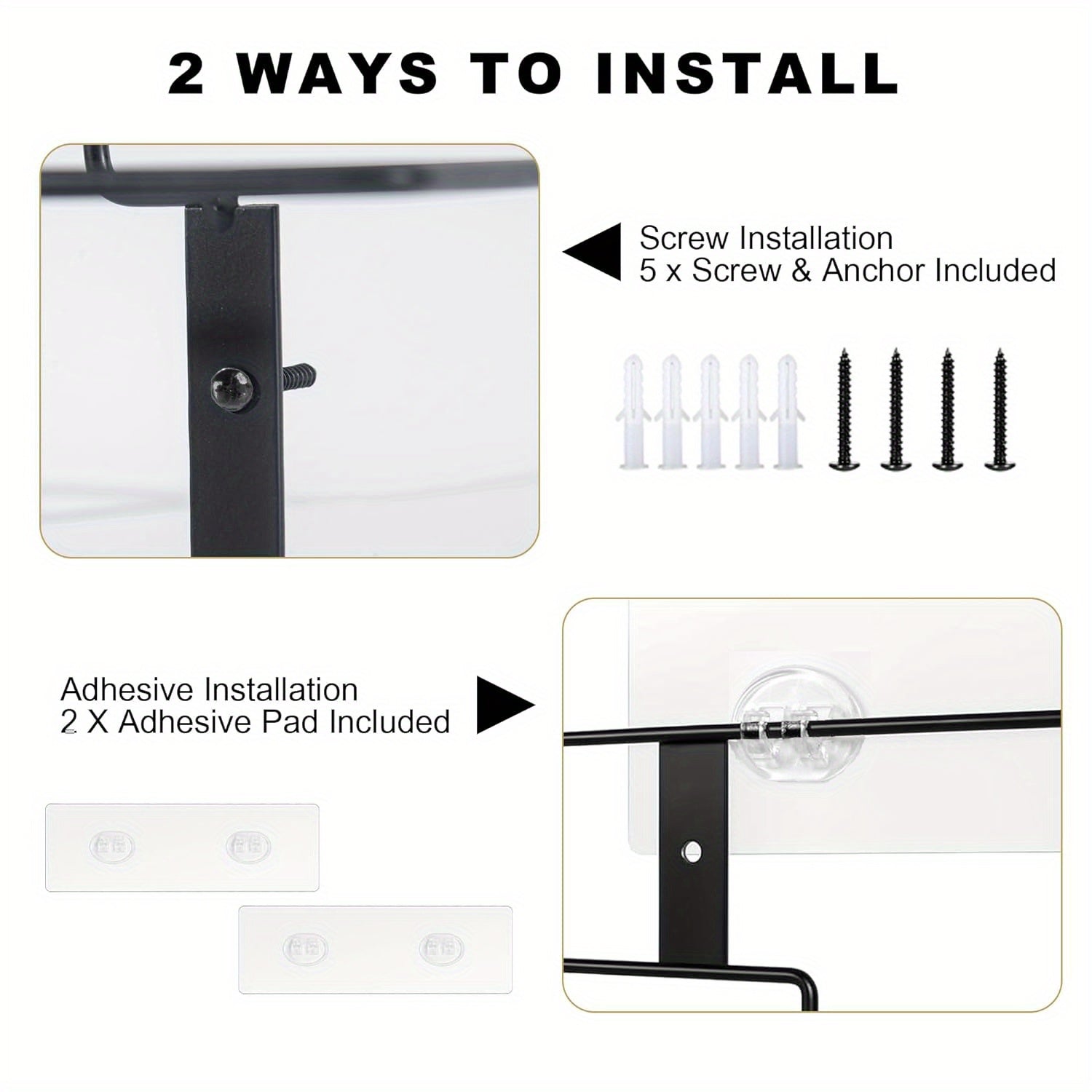 2 WAYS TO INSTALL

Screw Installation
5 x Screw & Anchor Included

Adhesive Installation
2 X Adhesive Pad Included