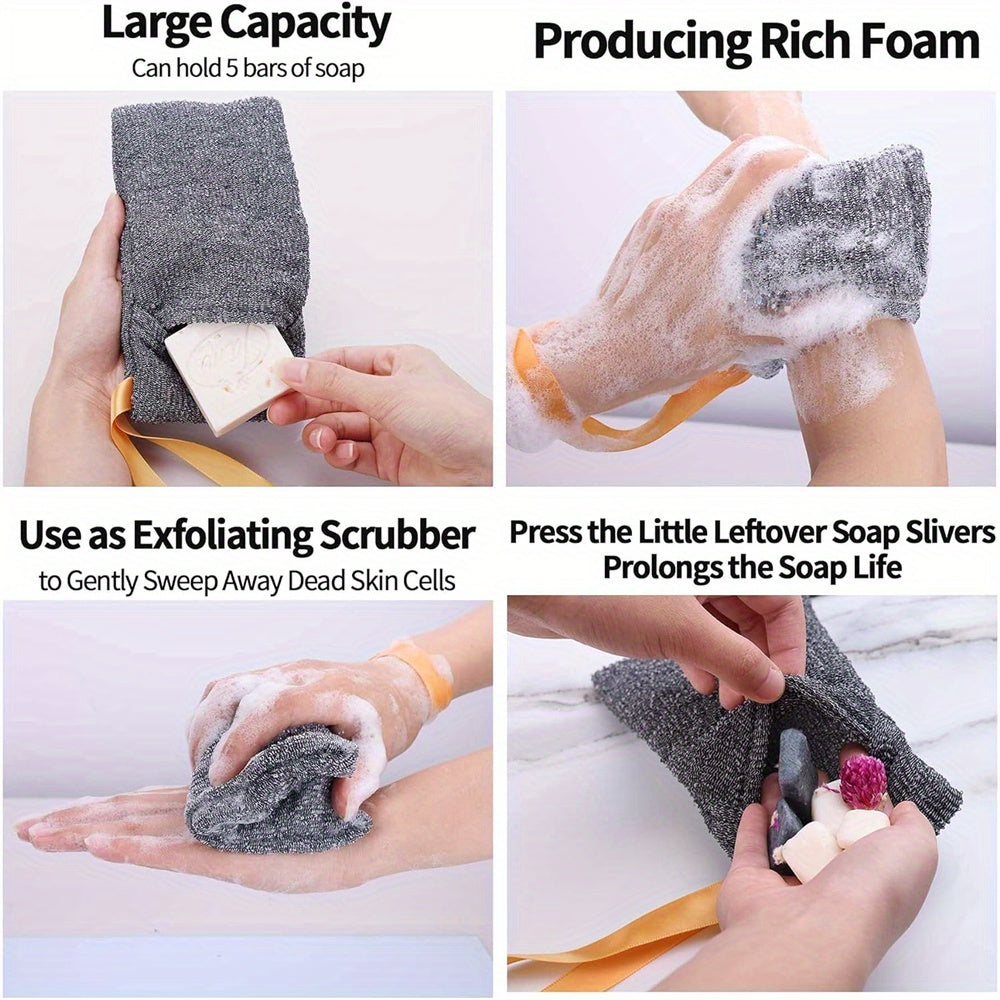 Large Capacity
Can hold 5 bars of soap

Producing Rich Foam

Use as Exfoliating Scrubber
to Gently Sweep Away Dead Skin Cells

Press the Little Leftover Soap Slivers
Prolongs the Soap Life