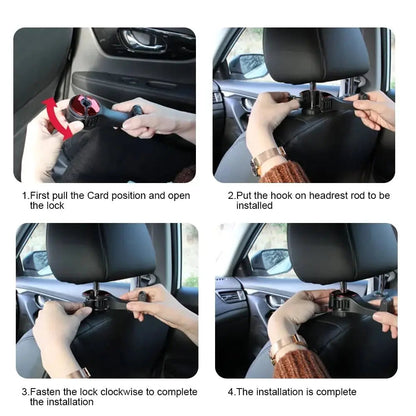 1.First pull the Card position and open the lock

2.Put the hook on headrest rod to be installed

3.Fasten the lock clockwise to complete the installation

4.The installation is complete