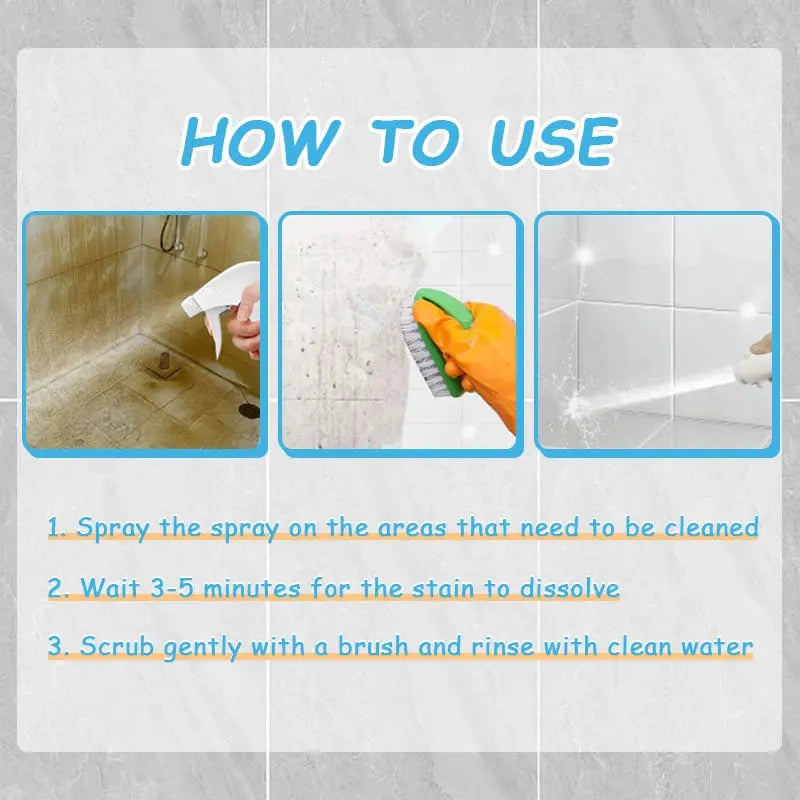 HOW TO USE

1. Spray the spray on the areas that need to be cleaned

2. Wait 3-5 minutes for the stain to dissolve

3. Scrub gently with a brush and rinse with clean water