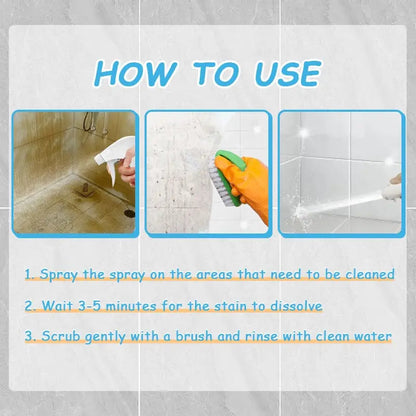 HOW TO USE

1. Spray the spray on the areas that need to be cleaned

2. Wait 3-5 minutes for the stain to dissolve

3. Scrub gently with a brush and rinse with clean water