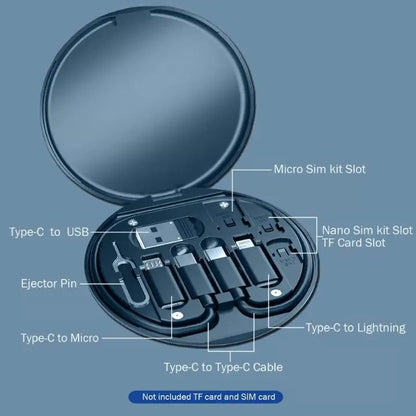 Micro Sim kit Slot

Type-C to USB

Nano Sim kit Slot
TF Card Slot

Ejector Pin

Type-C to Lightning

Type-C to Micro

Type-C to Type-C Cable

Not included TF card and SIM card