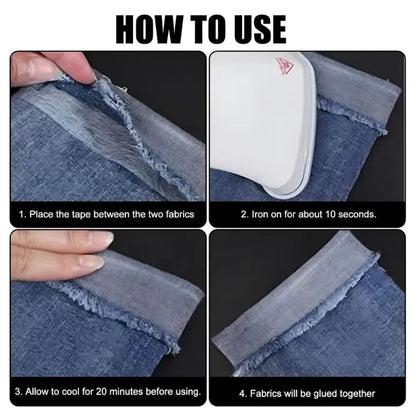 HOW TO USE

1. Place the tape between the two fabrics

2. Iron on for about 10 seconds.

3. Allow to cool for 20 minutes before using.

4. Fabrics will be glued together