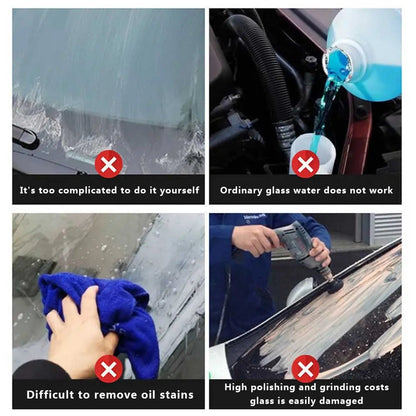 It's too complicated to do it yourself

Ordinary glass water does not work

Difficult to remove oil stains

High polishing and grinding costs glass is easily damaged