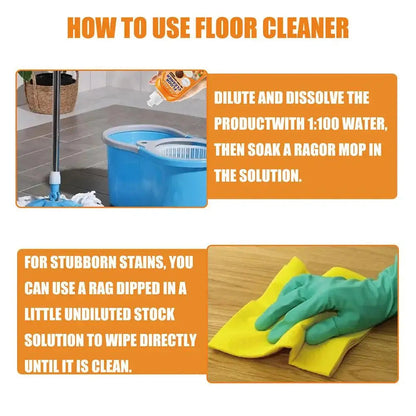 HOW TO USE FLOOR CLEANER

DILUTE AND DISSOLVE THE PRODUCTWITH 1:100 WATER, THEN SOAK A RAGOR MOP IN THE SOLUTION.

FOR STUBBORN STAINS, YOU CAN USE A RAG DIPPED IN A LITTLE UNDILUTED STOCK SOLUTION TO WIPE DIRECTLY UNTIL IT IS CLEAN.