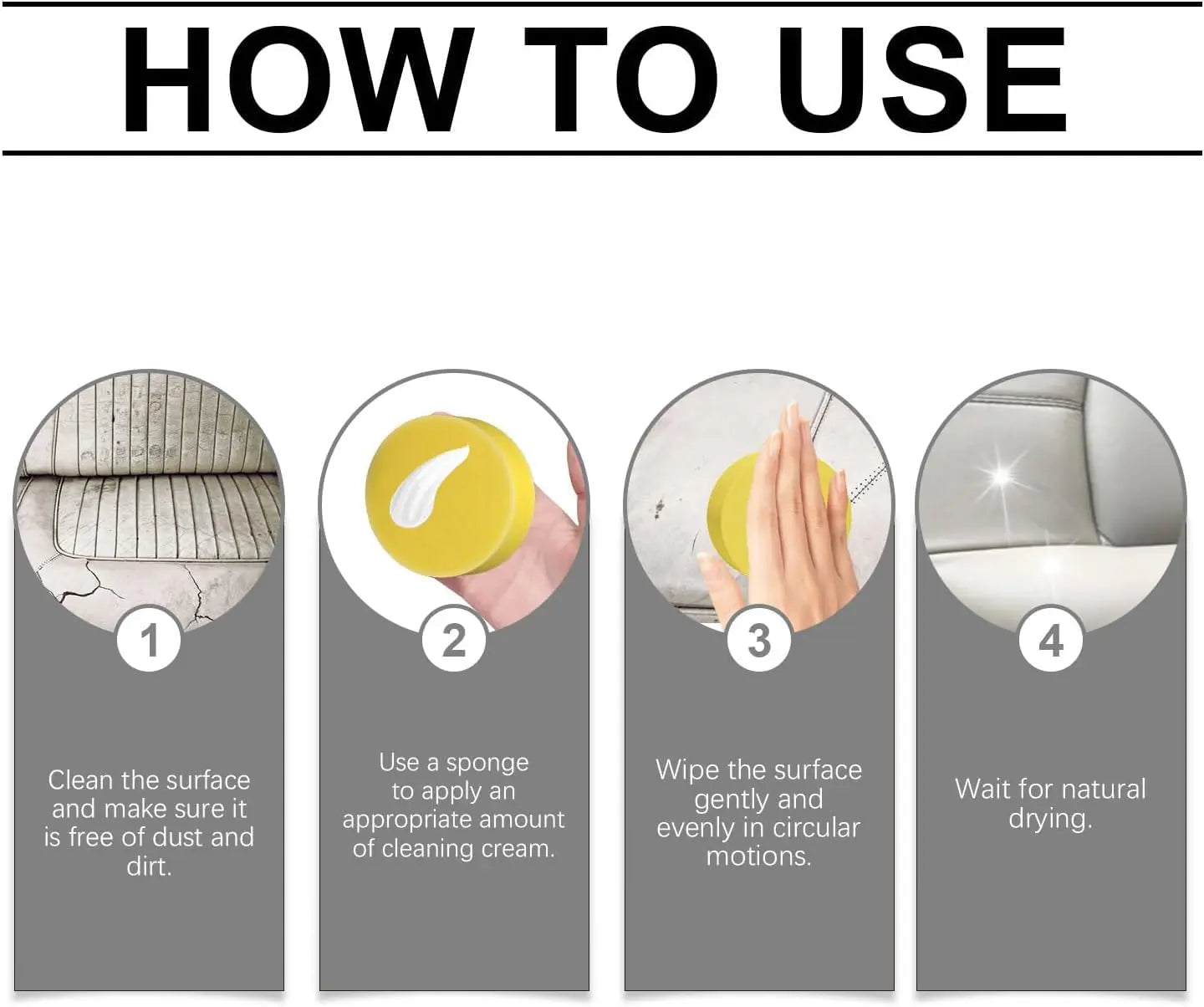 HOW TO USE

1

Clean the surface and make sure it is free of dust and dirt.

2

Use a sponge to apply an appropriate amount of cleaning cream.

3

Wipe the surface gently and evenly in circular motions.

4

Wait for natural drying.