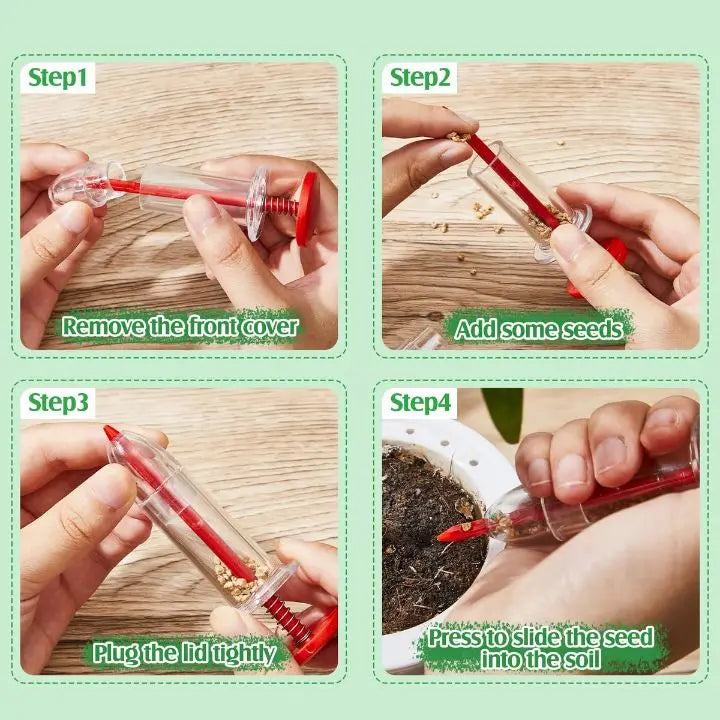 Step1

Remove the front cover

Step2

Add some seeds

Step3

Plug the lid tightly

Step4

Press to slide the seed into the soil