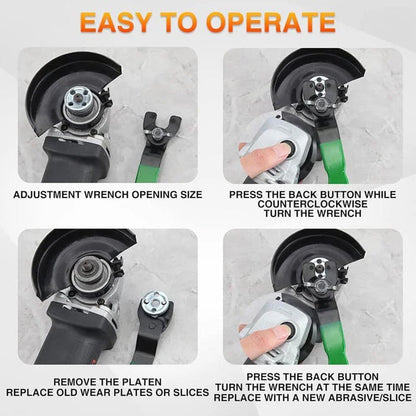 EASY TO OPERATE

ADJUSTMENT WRENCH OPENING SIZE

PRESS THE BACK BUTTON WHILE COUNTERCLOCKWISE TURN THE WRENCH

REMOVE THE PLATEN
REPLACE OLD WEAR PLATES OR SLICES

PRESS THE BACK BUTTON
TURN THE WRENCH AT THE SAME TIME
REPLACE WITH A NEW ABRASIVE/SLICE