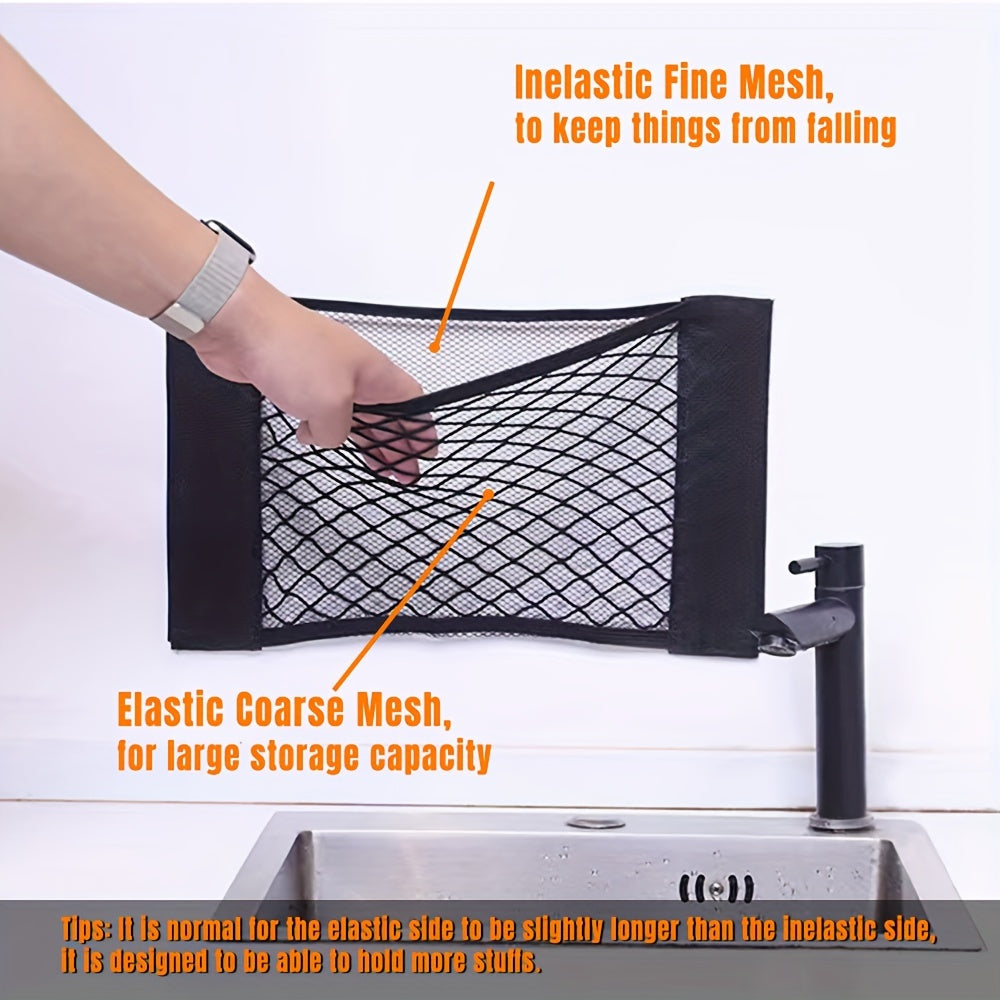 Inelastic Fine Mesh, to keep things from falling

Elastic Coarse Mesh, for large storage capacity

Tips: It is normal for the elastic side to be slightly longer than the inelastic side, it is designed to be able to hold more stuffs.