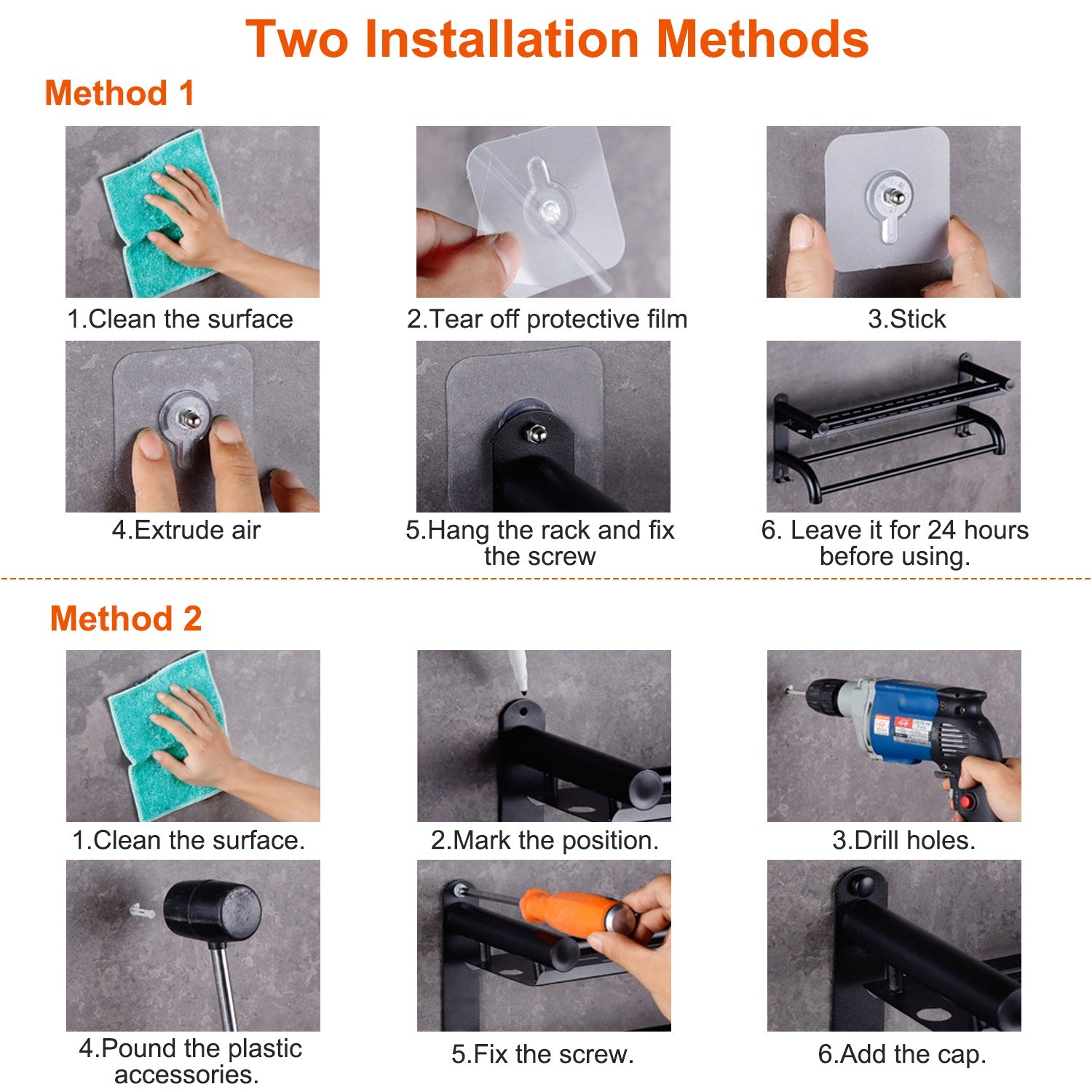 Two Installation Methods

Method 1

1.Clean the surface

2.Tear off protective film

3.Stick

4.Extrude air

5.Hang the rack and fix the screw

6. Leave it for 24 hours before using.

Method 2

1.Clean the surface.

2.Mark the position.

3.Drill holes.

4.Pound the plastic accessories.

5.Fix the screw.

6.Add the cap.