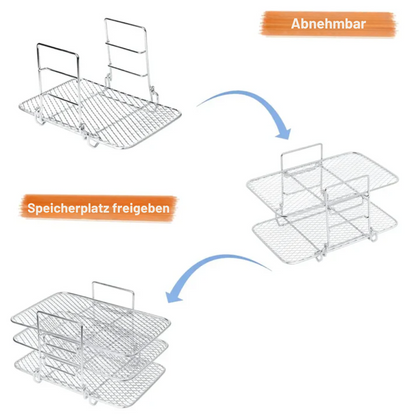 Abnehmbar

Speicherplatz freigeben