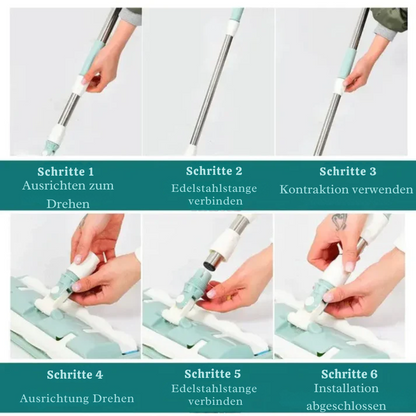 Schritte 1
Ausrichten zum Drehen

Schritte 2
Edelstahlstange verbinden

Schritte 3
Kontraktion verwenden

Schritte 4
Ausrichtung Drehen

Schritte 5
Edelstahlstange verbinden

Schritte 6
Installation abgeschlossen