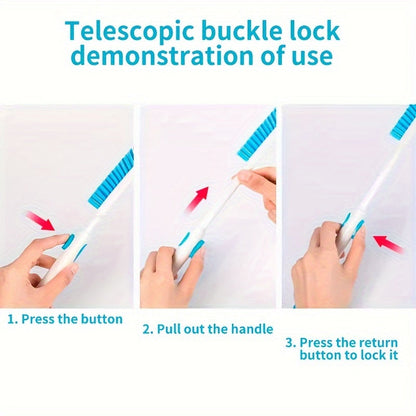 Telescopic buckle lock demonstration of use

1. Press the button

2. Pull out the handle

3. Press the return button to lock it