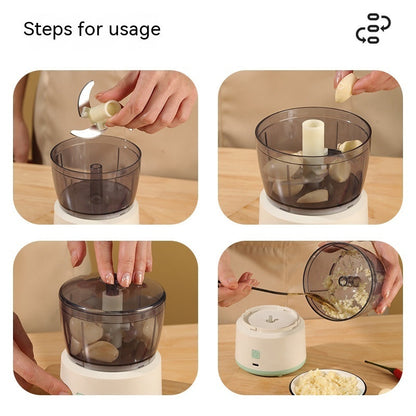 Steps for usage