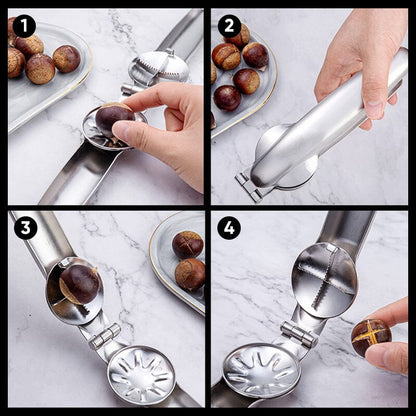 1

2

3

4