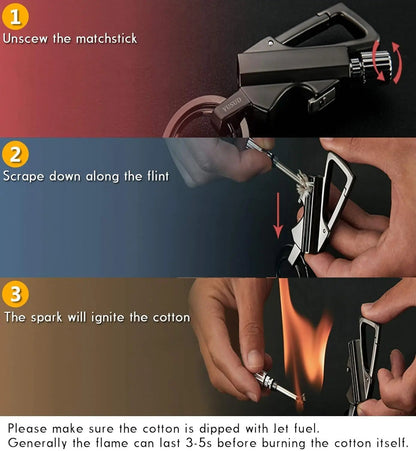 1
Unscew the matchstick

YUSUD

2
Scrape down along the flint

3
The spark will ignite the cotton

Please make sure the cotton is dipped with Jet fuel.
Generally the flame can last 3-5s before burning the cotton itself.