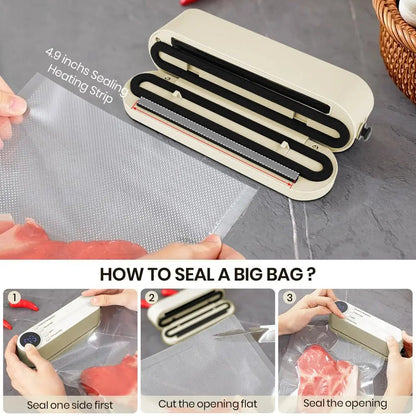 4.9 inchs Sealing Heating Strip

HOW TO SEAL A BIG BAG ?

1
Seal one side first

2
Cut the opening flat

3
Seal the opening