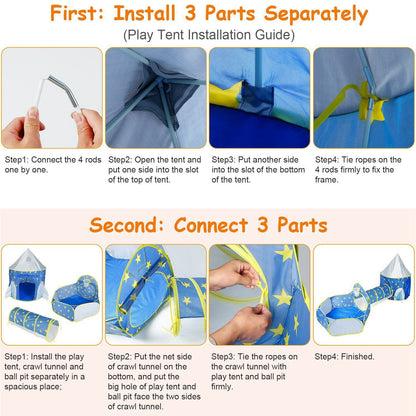 First: Install 3 Parts Separately

(Play Tent Installation Guide)

Step1: Connect the 4 rods one by one.

Step2: Open the tent and put one side into the slot of the top of tent.

Step3: Put another side into the slot of the bottom of the tent.

Step4: Tie ropes on the 4 rods firmly to fix the frame.

Second: Connect 3 Parts

Step1: Install the play tent, crawl tunnel and ball pit separately in a spacious place;

Step2: Put the net side of crawl tunnel on the bottom, and put the big hole of play tent and ball pit face the two sides of crawl tunnel.

Step3: Tie the ropes on the crawl tunnel with play tent and ball pit firmly.

Step4: Finished.