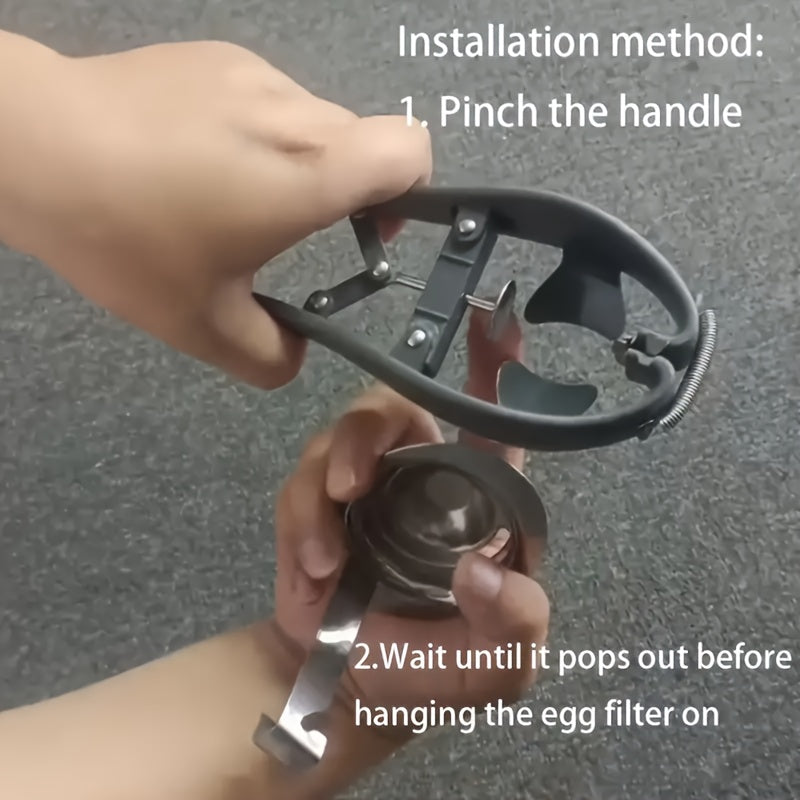 Installation method:
1. Pinch the handle

2.Wait until it pops out before hanging the egg filter on