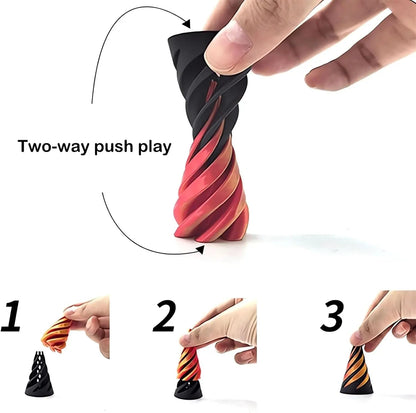 Two-way push play

1

2

3