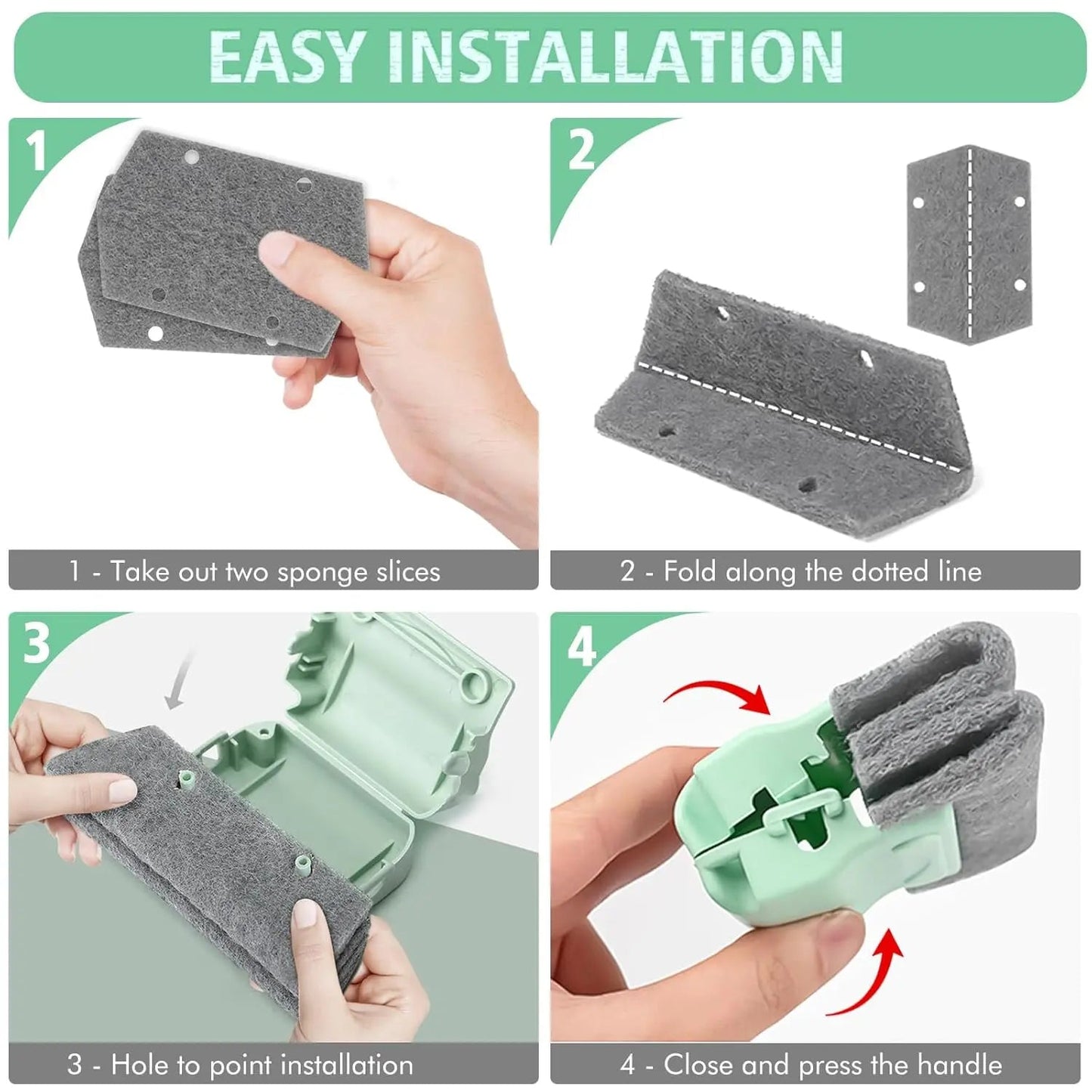 EASY INSTALLATION

1

1 - Take out two sponge slices

2

2 - Fold along the dotted line

3

3 - Hole to point installation

4

4 - Close and press the handle