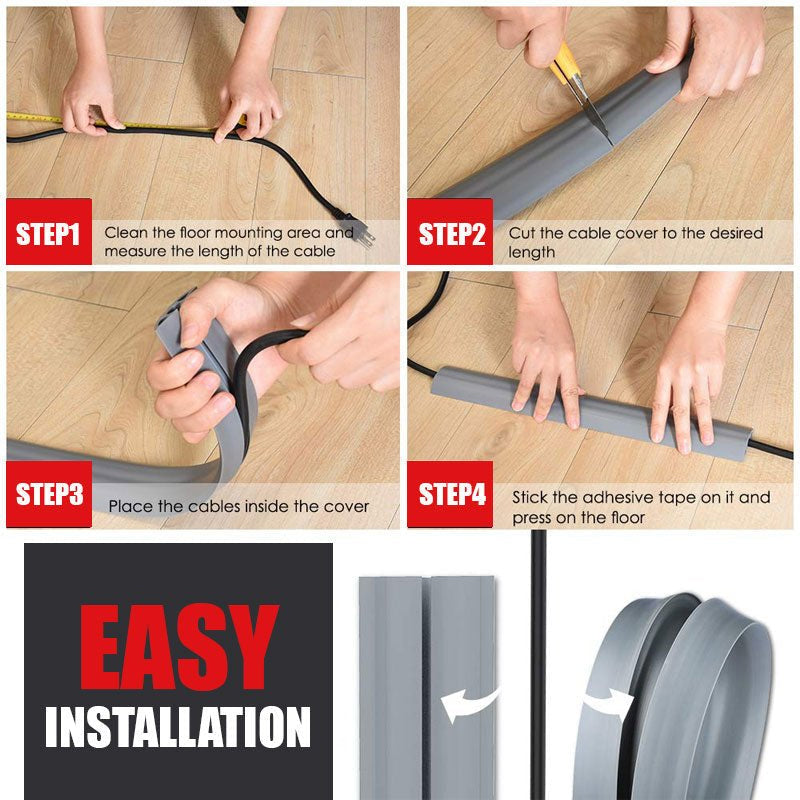 STEP1 Clean the floor mounting area and measure the length of the cable

STEP2 Cut the cable cover to the desired length

STEP3 Place the cables inside the cover

STEP4 Stick the adhesive tape on it and press on the floor

EASY INSTALLATION