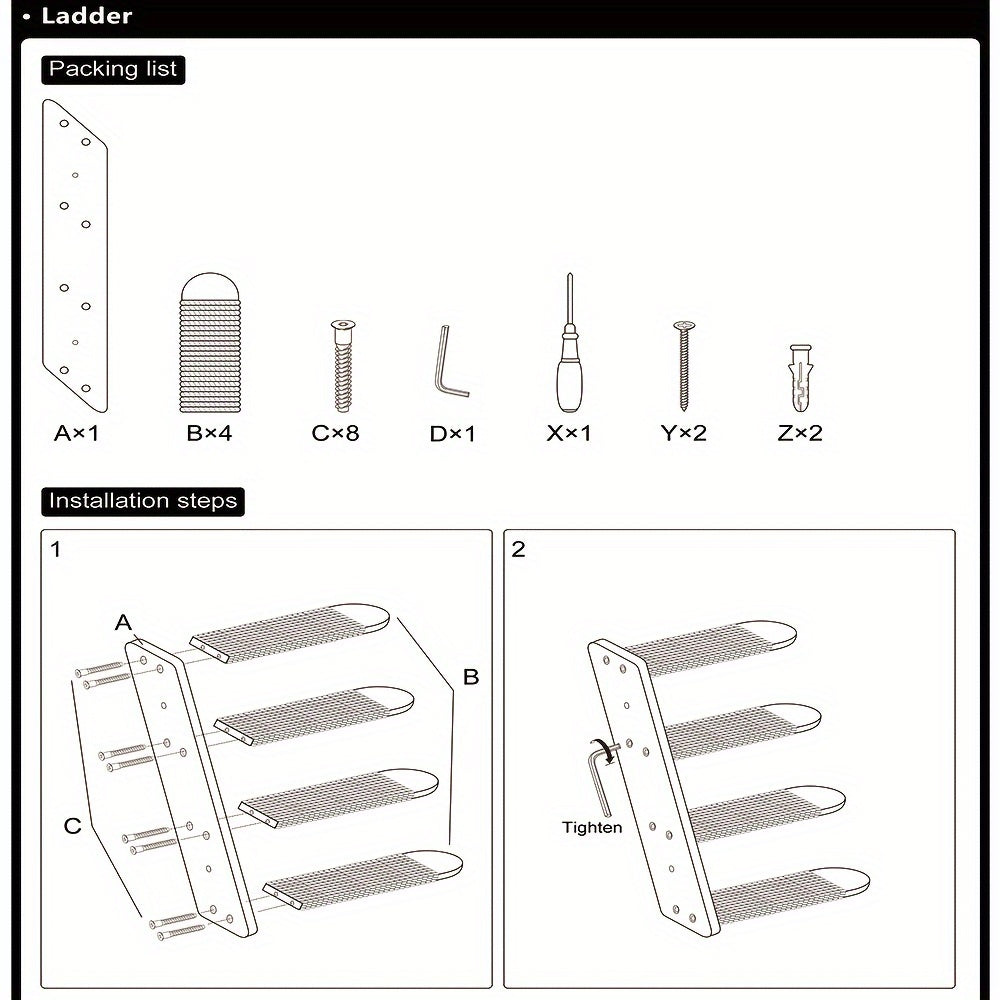 • Ladder

Packing list

A×1 B×4 C×8 D×1 X×1 Y×2 Z×2

Installation steps

1

A

B

C

2

Tighten