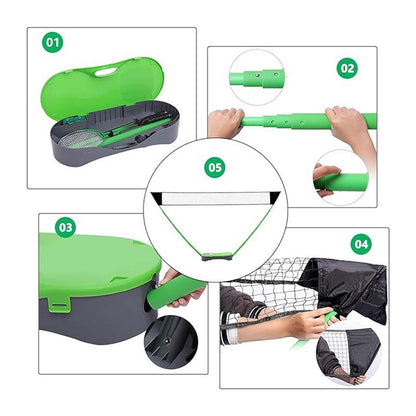 01

02

05

03

04