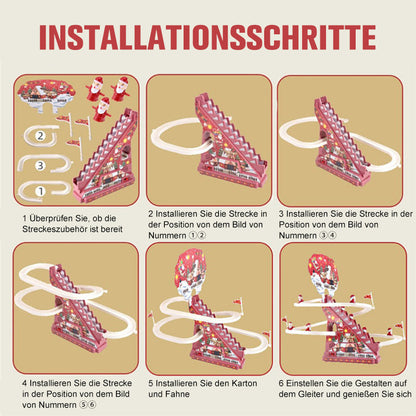 INSTALLATIONSSCHRITTE

2

3

1

1 Überprüfen Sie, ob die Streckeszubehör ist bereit

2 Installieren Sie die Strecke in der Position von dem Bild von Nummern ①②

3 Installieren Sie die Strecke in der Position von dem Bild von Nummern ③④

4 Installieren Sie die Strecke in der Position von dem Bild von Nummern ⑤⑥

5 Installieren Sie den Karton und Fahne

6 Einstellen Sie die Gestalten auf dem Gleiter und genießen Sie sich