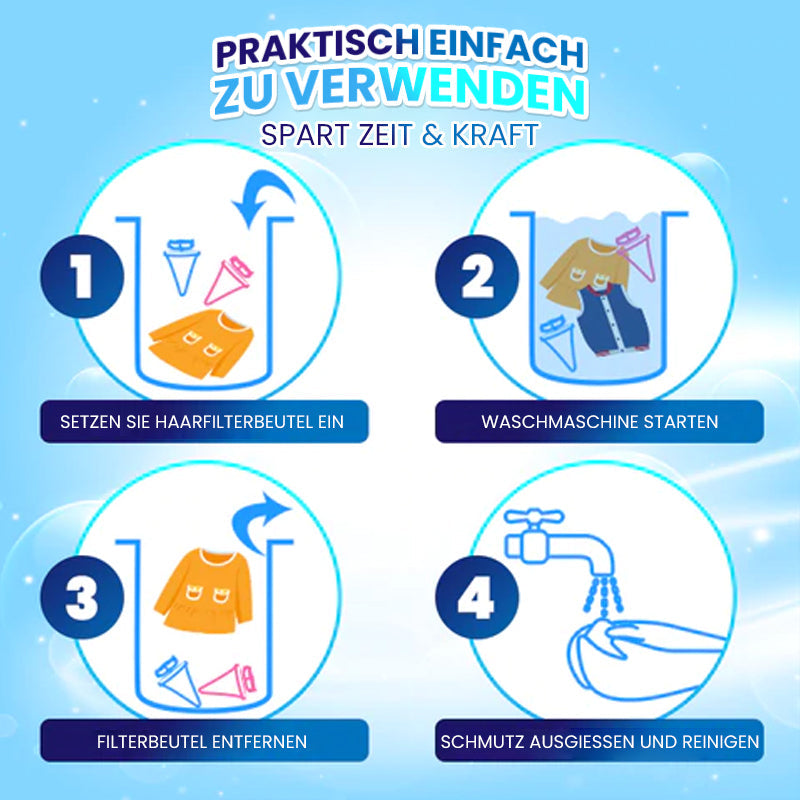 PRAKTISCH EINFACH ZU VERWENDEN
SPART ZEIT & KRAFT

1
SETZEN SIE HAARFILTERBEUTEL EIN

2
WASCHMASCHINE STARTEN

3
FILTERBEUTEL ENTFERNEN

4
SCHMUTZ AUSGIESSEN UND REINIGEN