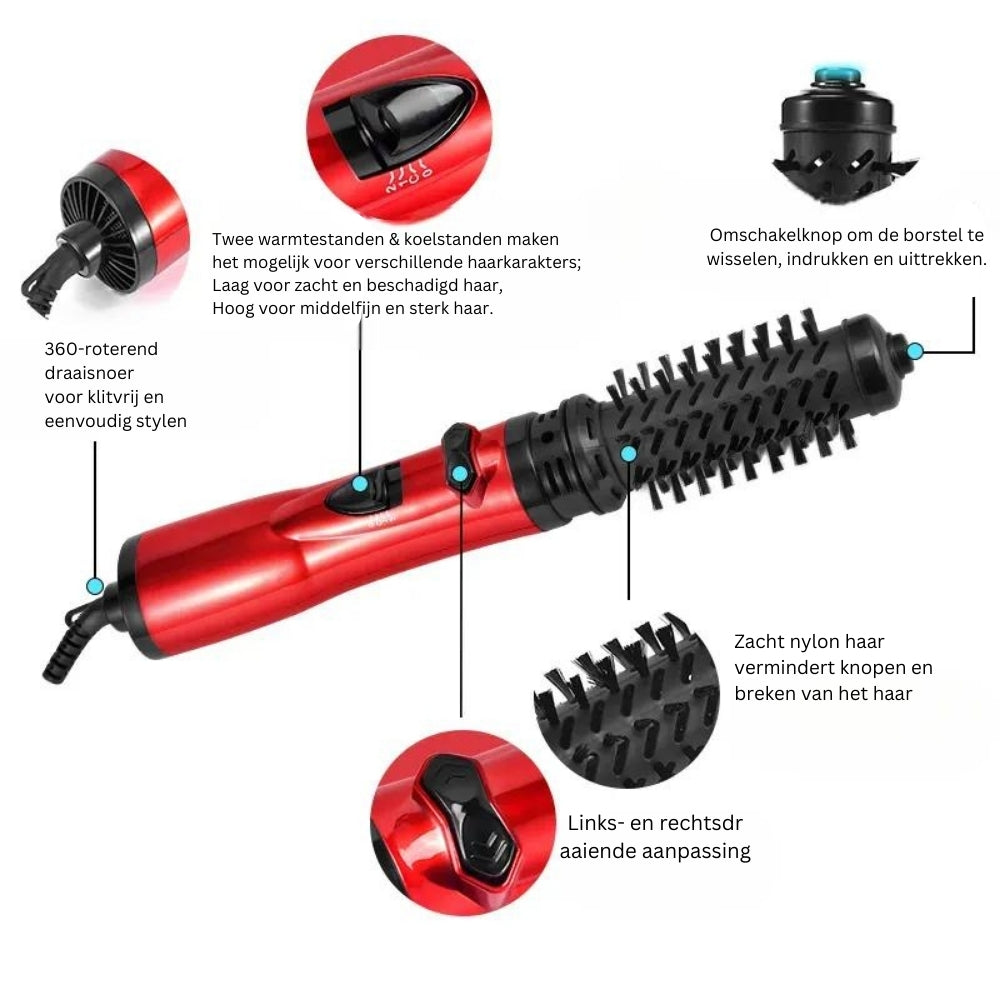 Twee warmtestanden & koelstanden maken het mogelijk voor verschillende haarkarakters; Laag voor zacht en beschadigd haar, Hoog voor middelfijn en sterk haar.

Omschakelknop om de borstel te wisselen, indrukken en uittrekken.

360-roterend draaisnoer voor klitvrij en eenvoudig stylen

Zacht nylon haar vermindert knopen en breken van het haar

Links- en rechtsdr aaiende aanpassing