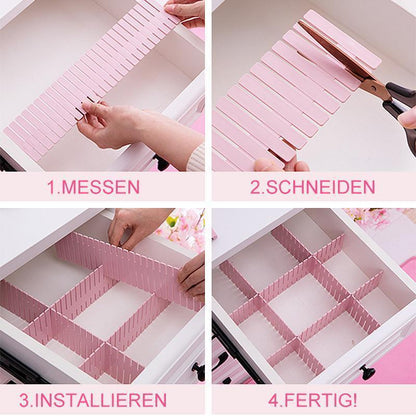 1.MESSEN

2.SCHNEIDEN

3.INSTALLIEREN

4.FERTIG!