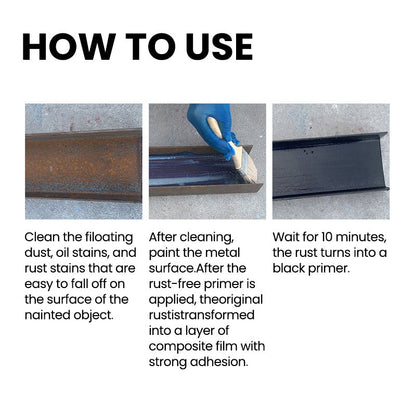 HOW TO USE

Clean the filoating dust, oil stains, and rust stains that are easy to fall off on the surface of the nainted object.

After cleaning, paint the metal surface.After the rust-free primer is applied, theoriginal rustistransformed into a layer of composite film with strong adhesion.

Wait for 10 minutes, the rust turns into a black primer.