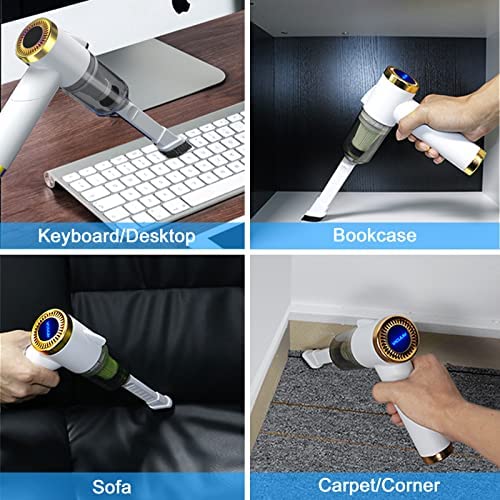 Keyboard/Desktop

Bookcase

Sofa

Carpet/Corner