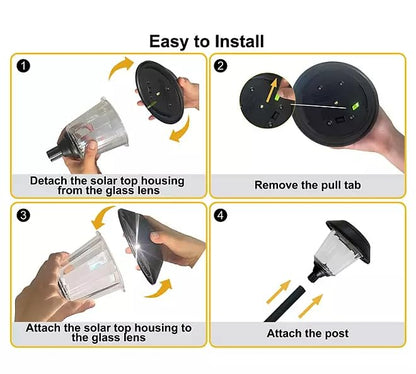 Easy to Install

1

Detach the solar top housing from the glass lens

2

Remove the pull tab

3

Attach the solar top housing to the glass lens

4

Attach the post