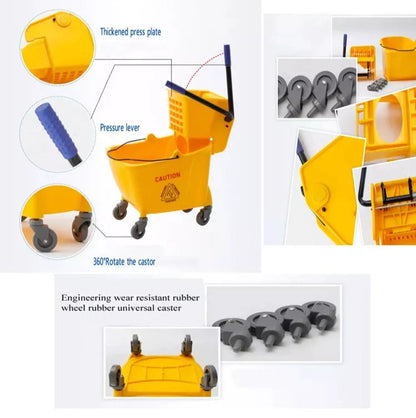 Thickened press plate

Pressure lever

CAUTION

360°Rotate the castor

Engineering wear resistant rubber wheel rubber universal caster