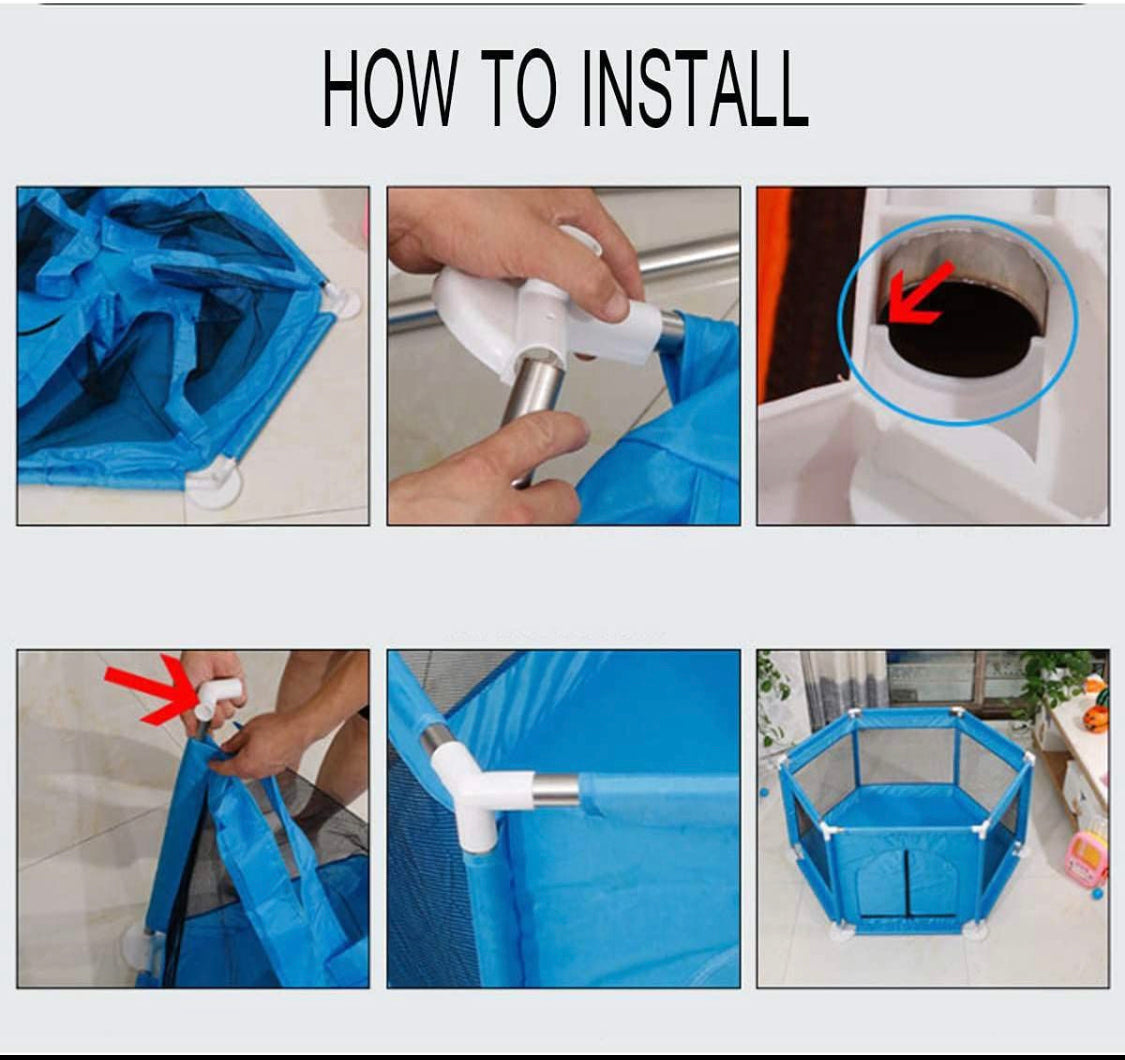 HOW TO INSTALL