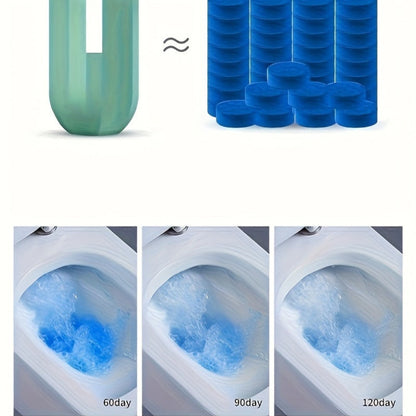 ≈

60day

90day

120day