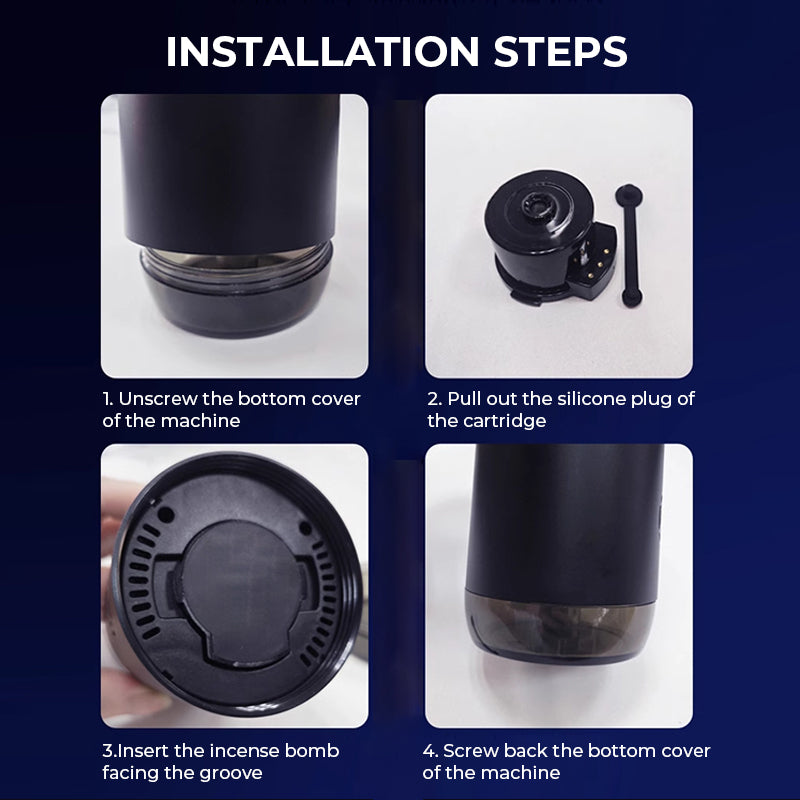 INSTALLATION STEPS

1. Unscrew the bottom cover of the machine

2. Pull out the silicone plug of the cartridge

3.Insert the incense bomb facing the groove

4. Screw back the bottom cover of the machine