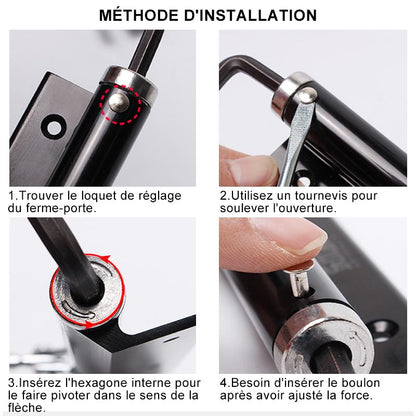 MÉTHODE D'INSTALLATION

1.Trouver le loquet de réglage du ferme-porte.

2.Utilisez un tournevis pour soulever l'ouverture.

3.Insérez l'hexagone interne pour le faire pivoter dans le sens de la flèche.

4.Besoin d'insérer le boulon après avoir ajusté la force.