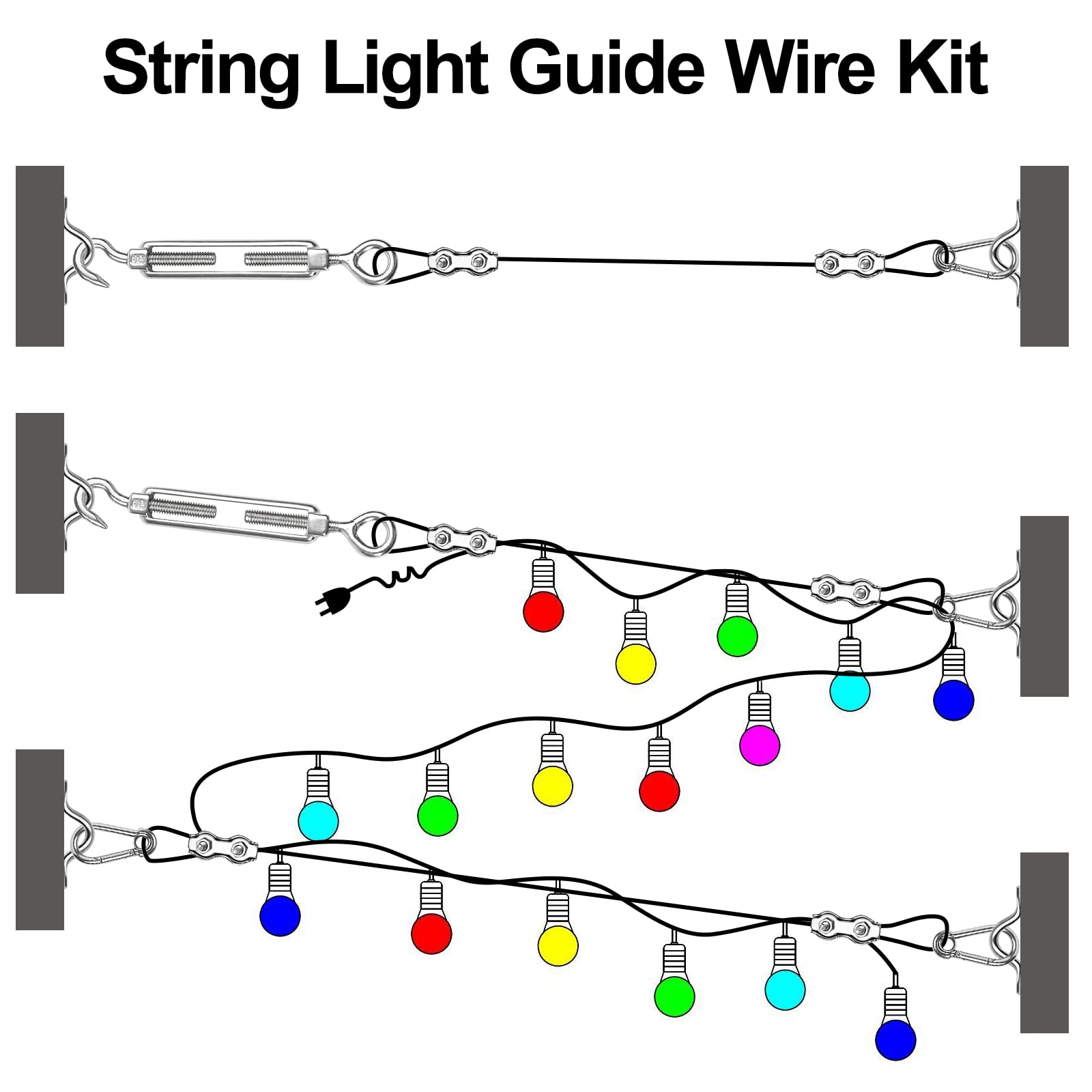 String Light Guide Wire Kit