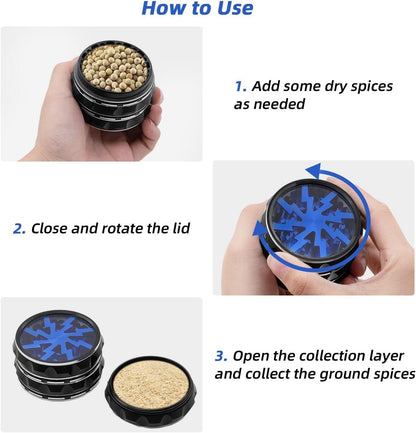 How to Use

1. Add some dry spices as needed

2. Close and rotate the lid

3. Open the collection layer and collect the ground spices