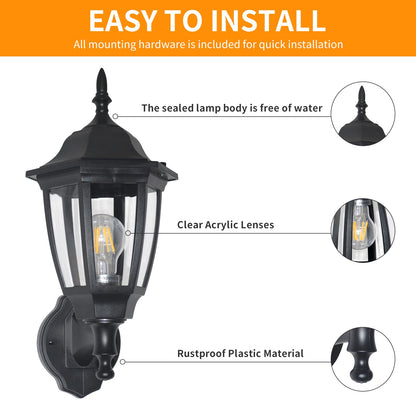 EASY TO INSTALL
All mounting hardware is included for quick installation

The sealed lamp body is free of water

Clear Acrylic Lenses

Rustproof Plastic Material