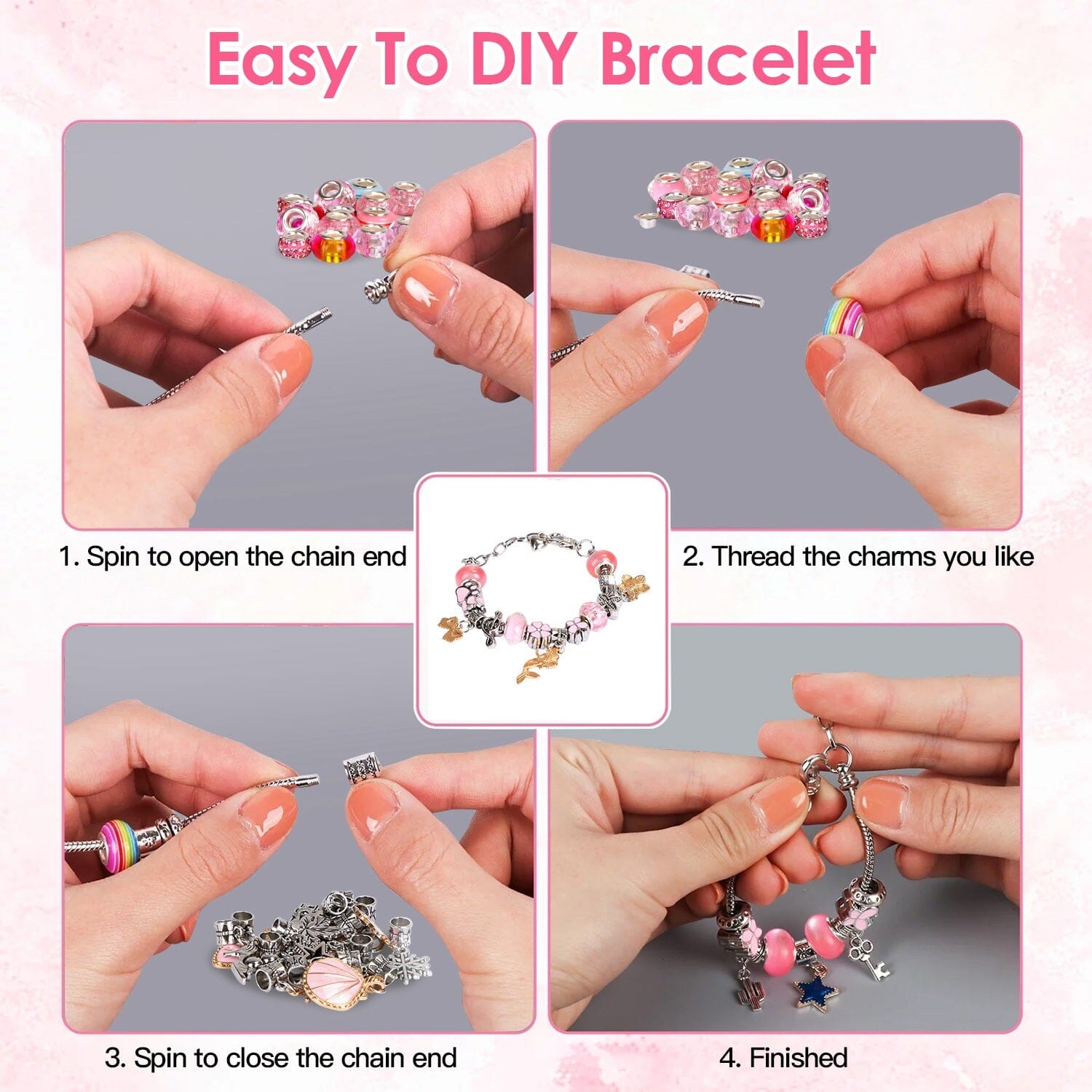 Easy To DIY Bracelet

1. Spin to open the chain end

2. Thread the charms you like

3. Spin to close the chain end

4. Finished