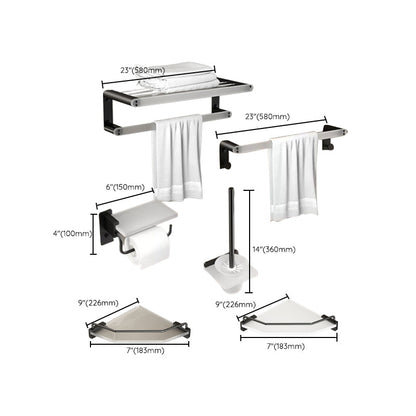 23"(580mm)

23"(580mm)

6"(150mm)

4"(100mm)

14"(360mm)

9"(226mm)

9"(226mm)

7"(183mm)

7"(183mm)